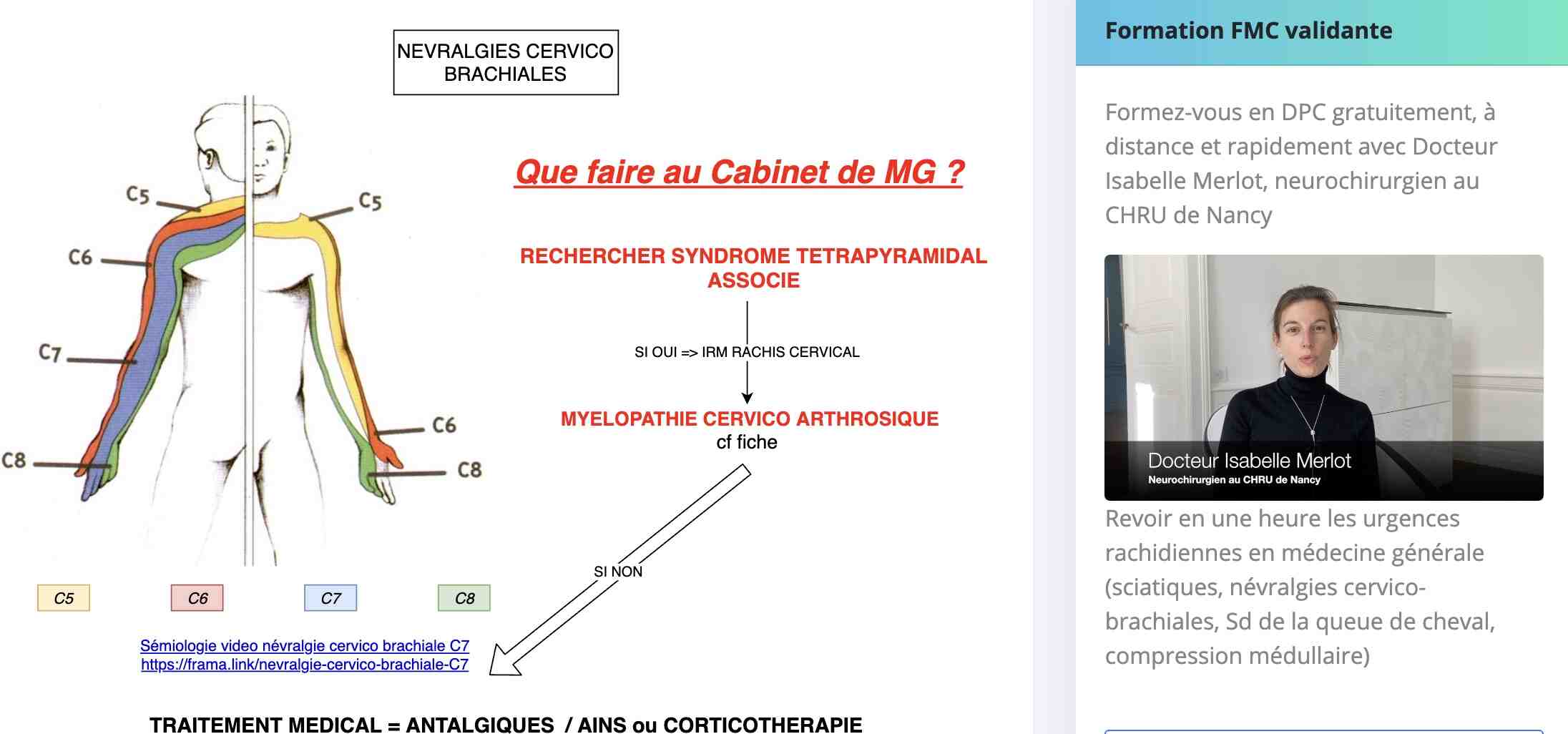 NEVRALGIES CERVICO BRACHIALES

C5
C5
C6
C7
C6
C8
C8

C5 C6 C7 C8

Sémiologie video névralgie cervico brachiale C7
https://frama.link/nevralgie-cervico-brachiale-C7

Que faire au Cabinet de MG ?

RECHERCHER SYNDROME TETRAPYRAMIDAL ASSOCIE

SI OUI => IRM RACHIS CERVICAL

MYELOPATHIE CERVICO ARTHROSIQUE
cf fiche

SI NON

TRAITEMENT MEDICAL = ANTALGIQUES / AINS ou CORTICOTHERAPIE

Formation FMC validante

Formez-vous en DPC gratuitement, à distance et rapidement avec Docteur Isabelle Merlot, neurochirurgien au CHRU de Nancy

Docteur Isabelle Merlot
Neurochirurgien au CHRU de Nancy

Revoir en une heure les urgences rachidiennes en médecine générale (sciatiques, névralgies cervico-brachiales, Sd de la queue de cheval, compression médullaire)